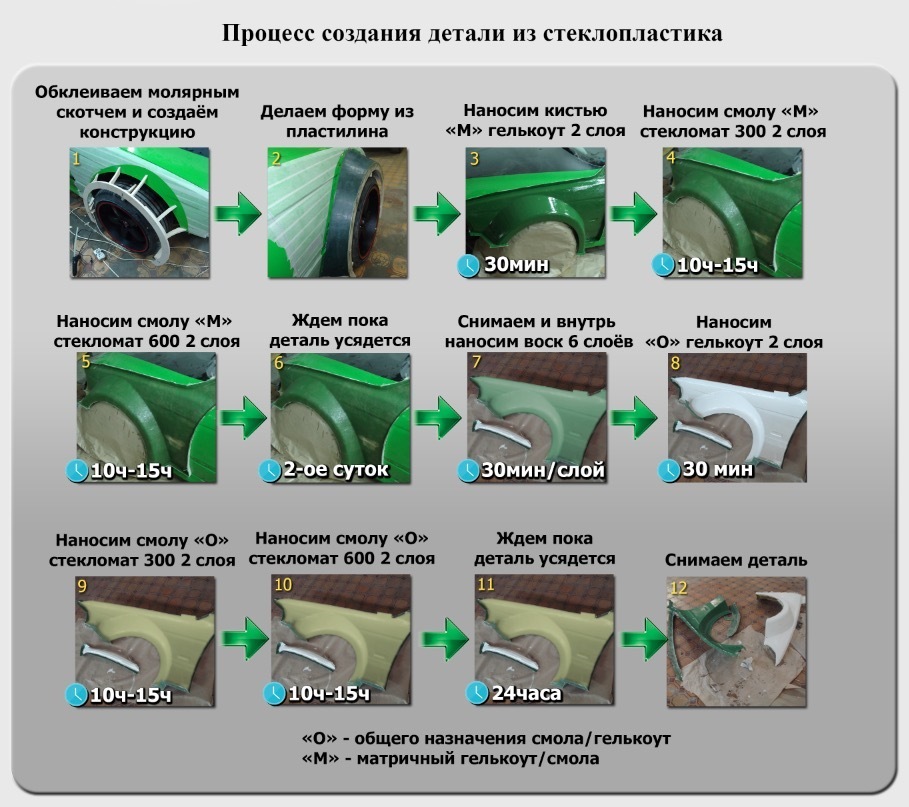 Процесс создания детали из стеклопластика

Обклеиваем молярным скотчем и создаём конструкцию
1

Делаем форму из пластилина
2

Наносим кистью «М» гелькоут 2 слоя
3
30мин

Наносим смолу «М» стекломат 300 2 слоя
4
10ч-15ч

Наносим смолу «М» стекломат 600 2 слоя
5
10ч-15ч

Ждем пока деталь усядется
6
2-ое суток

Снимаем и внутрь наносим воск 6 слоёв
7
30мин/слой

Наносим «О» гелькоут 2 слоя
8
30 мин

Наносим смолу «О» стекломат 300 2 слоя
9
10ч-15ч

Наносим смолу «О» стекломат 600 2 слоя
10
10ч-15ч

Ждем пока деталь усядется
11
24часа

Снимаем деталь
12

«О» - общего назначения смола/гелькоут
«М» - матричный гелькоут/смола